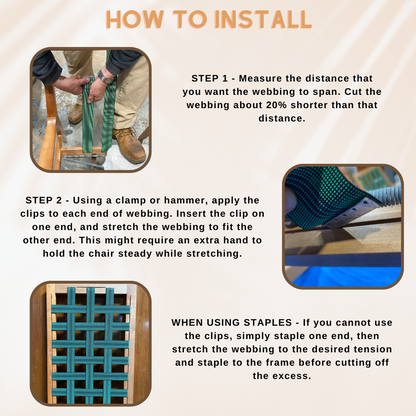 HOW TO INSTALL

STEP 1 - Measure the distance that you want the webbing to span. Cut the webbing about 20% shorter than that distance.

STEP 2 - Using a clamp or hammer, apply the clips to each end of webbing. Insert the clip on one end, and stretch the webbing to fit the other end. This might require an extra hand to hold the chair steady while stretching.

WHEN USING STAPLES - If you cannot use the clips, simply staple one end, then stretch the webbing to the desired tension and staple to the frame before cutting off the excess.