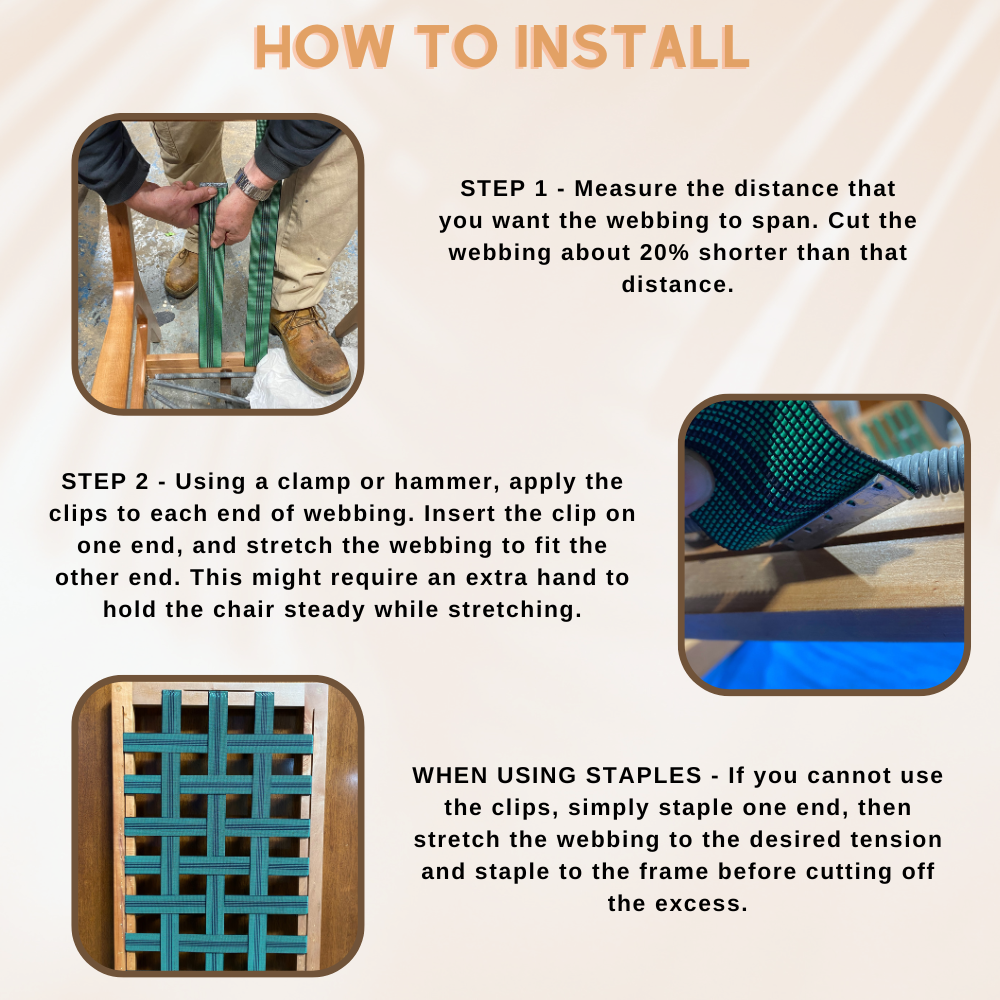 HOW TO INSTALL

STEP 1 - Measure the distance that you want the webbing to span. Cut the webbing about 20% shorter than that distance.

STEP 2 - Using a clamp or hammer, apply the clips to each end of webbing. Insert the clip on one end, and stretch the webbing to fit the other end. This might require an extra hand to hold the chair steady while stretching.

WHEN USING STAPLES - If you cannot use the clips, simply staple one end, then stretch the webbing to the desired tension and staple to the frame before cutting off the excess.